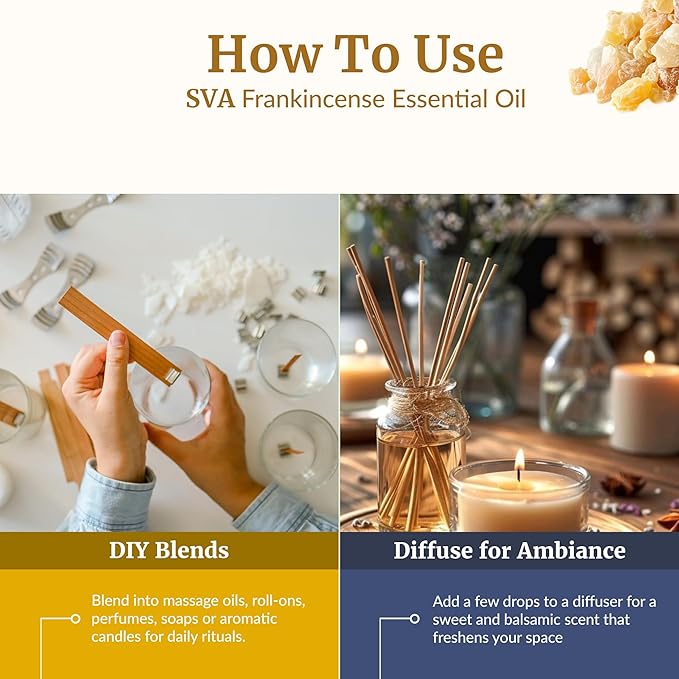 How To Use
SVA Frankincense Essential Oil

DIY Blends

Blend into massage oils, roll-ons, perfumes, soaps or aromatic candles for daily rituals.

Diffuse for Ambiance

Add a few drops to a diffuser for a sweet and balsamic scent that freshens your space