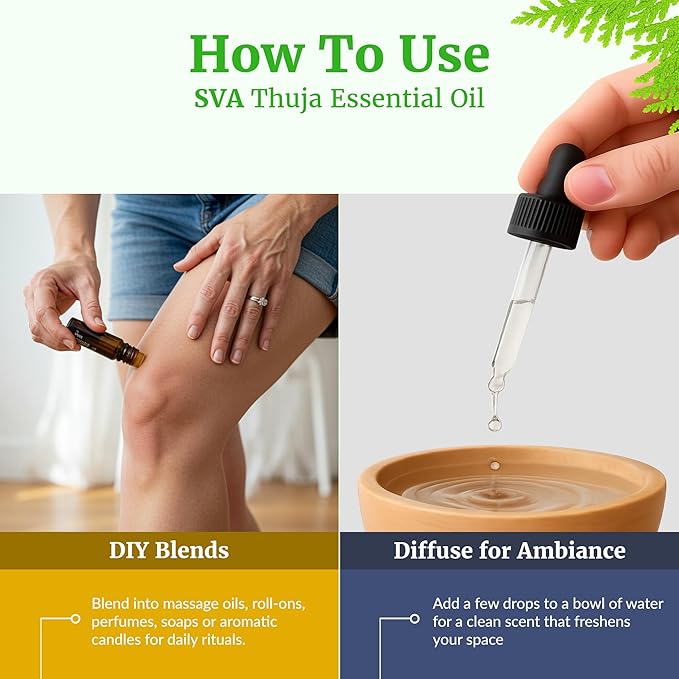 How To Use
SVA Thuja Essential Oil

DIY Blends

Blend into massage oils, roll-ons, perfumes, soaps or aromatic candles for daily rituals.

Diffuse for Ambiance

Add a few drops to a bowl of water for a clean scent that freshens your space