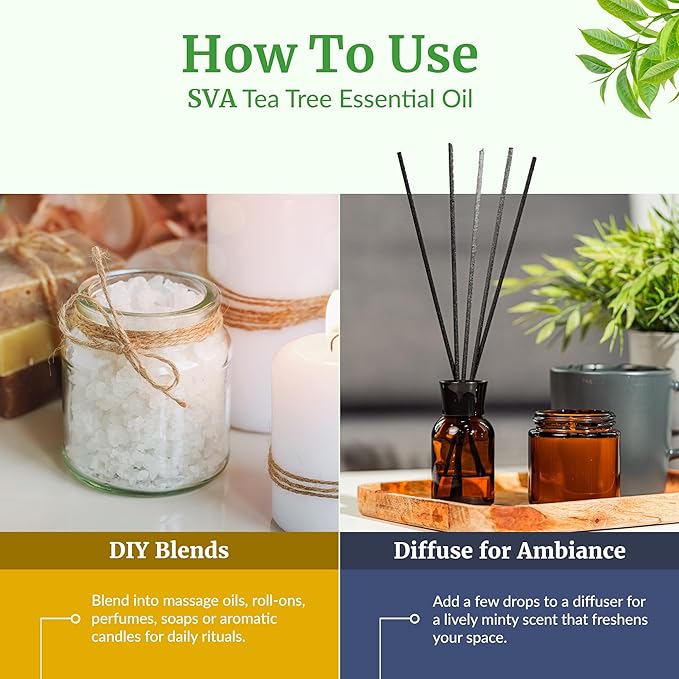 How To Use
SVA Tea Tree Essential Oil

DIY Blends

Blend into massage oils, roll-ons, perfumes, soaps or aromatic candles for daily rituals.

Diffuse for Ambiance

Add a few drops to a diffuser for a lively minty scent that freshens your space.